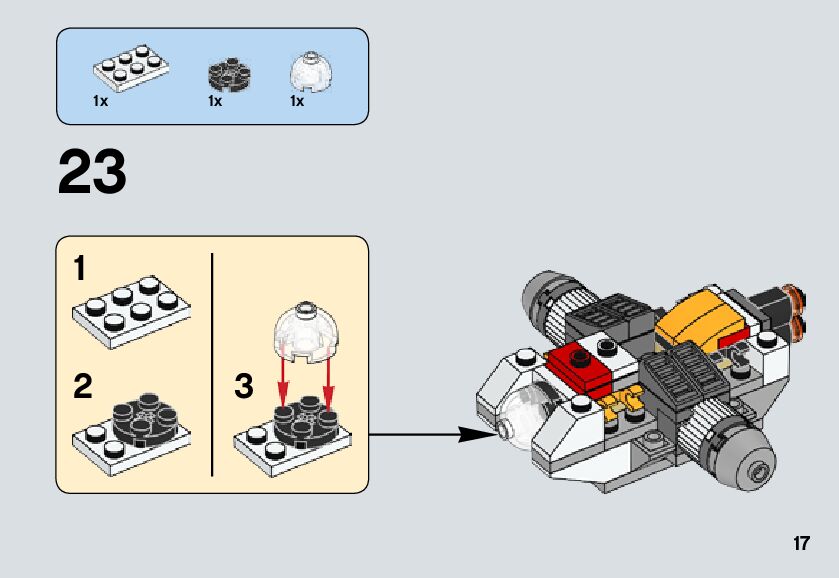 1x 1x 1x

23

1

2

3

17