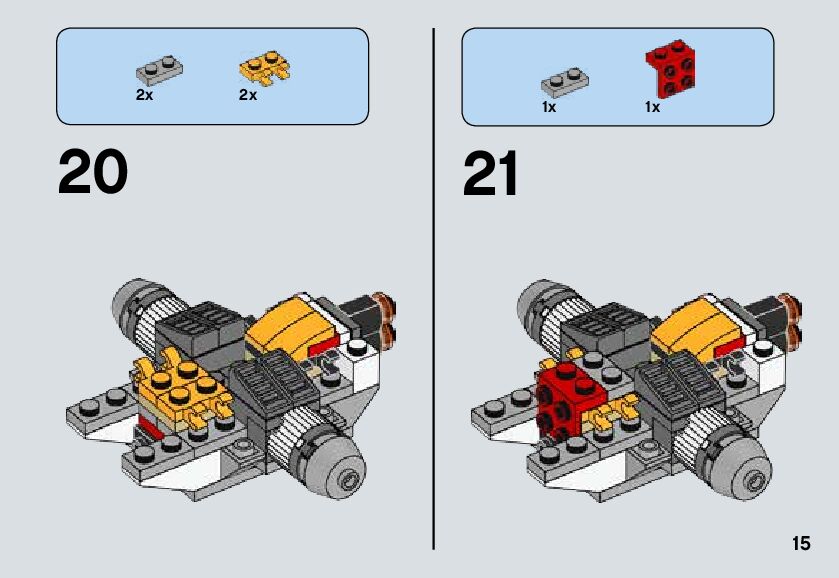 2x 2x

20

1x 1x

21

15