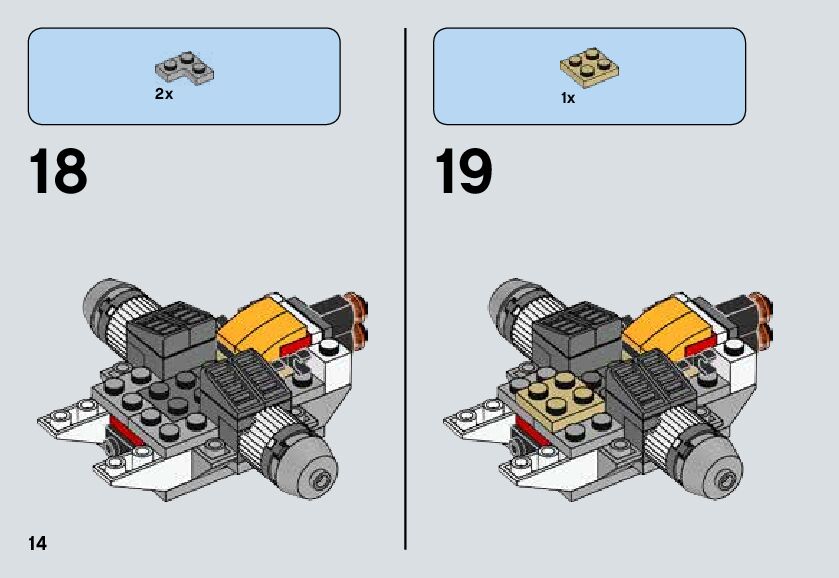 2x

18

1x

19

14