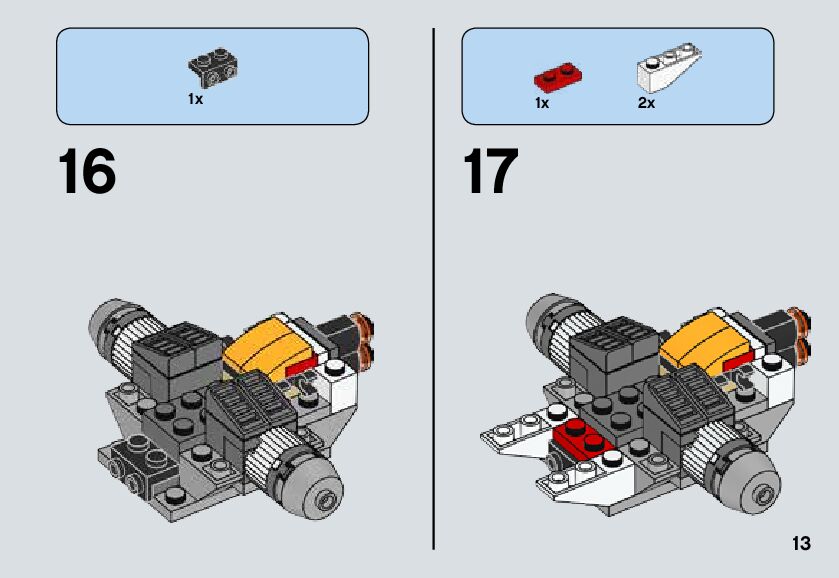 1x

16

1x 2x

17

13