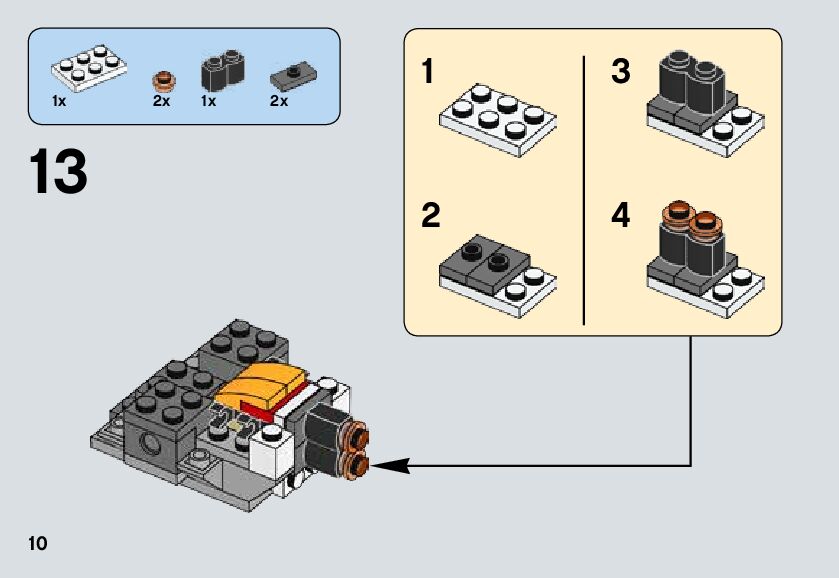 1x 2x 1x 2x

13

1

2

3

4

10