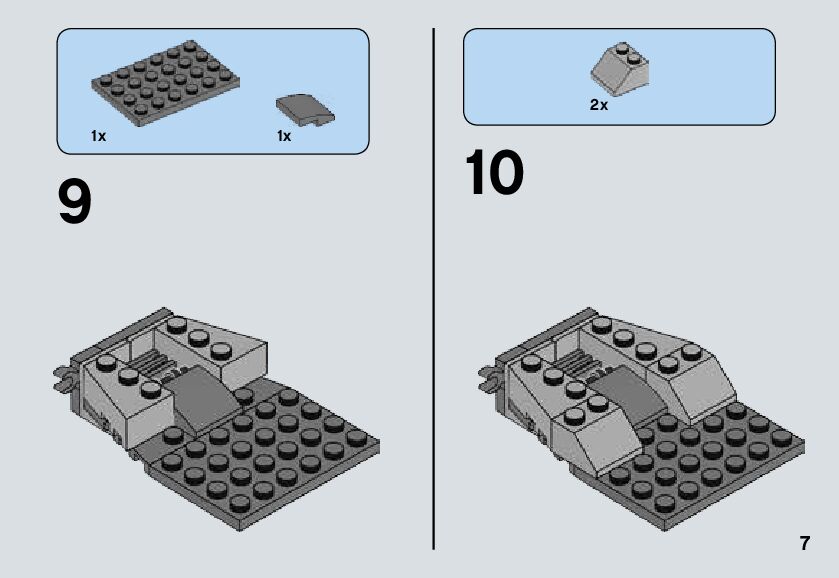 1x

1x

9

2x

10

7