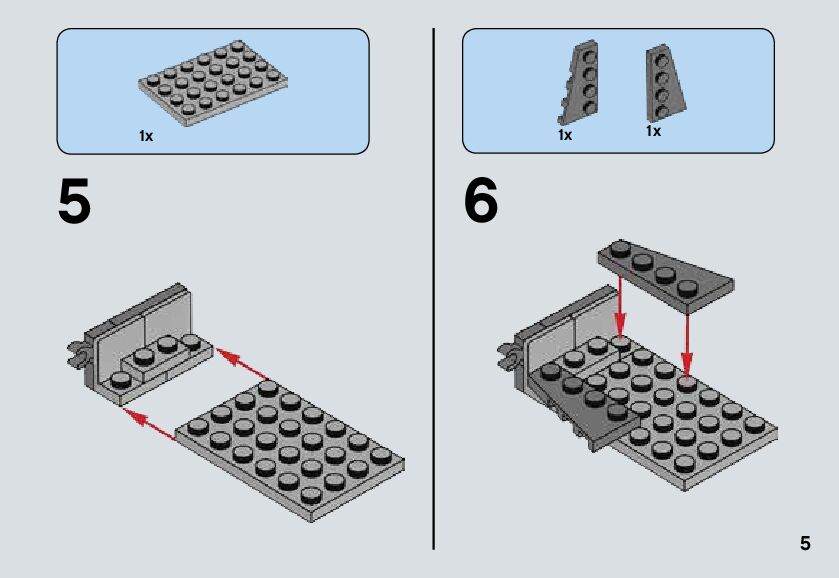 1x

5

1x

1x

6

5