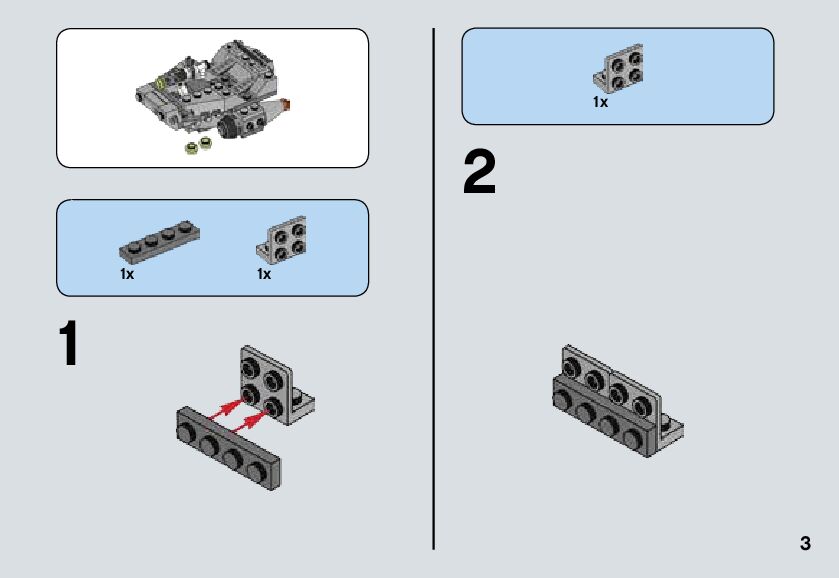 1x 1x

1

1x

2

3