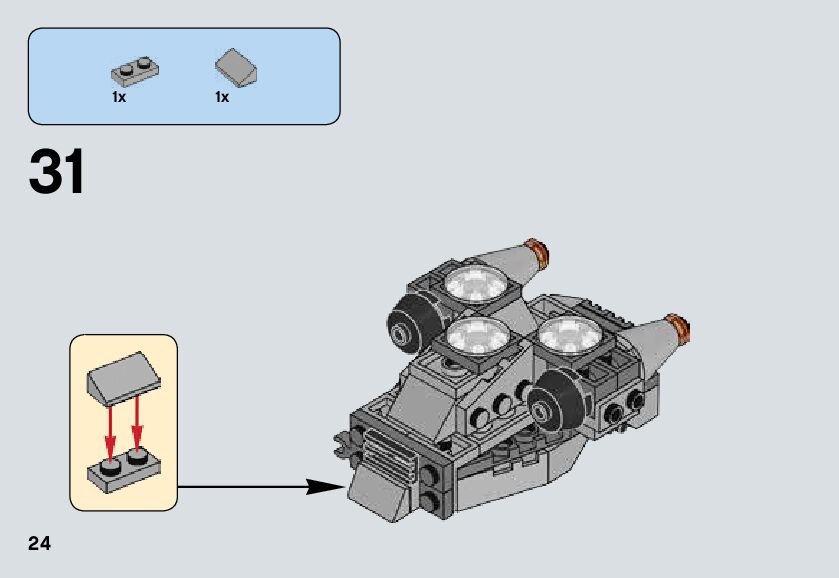 1x

1x

31

24