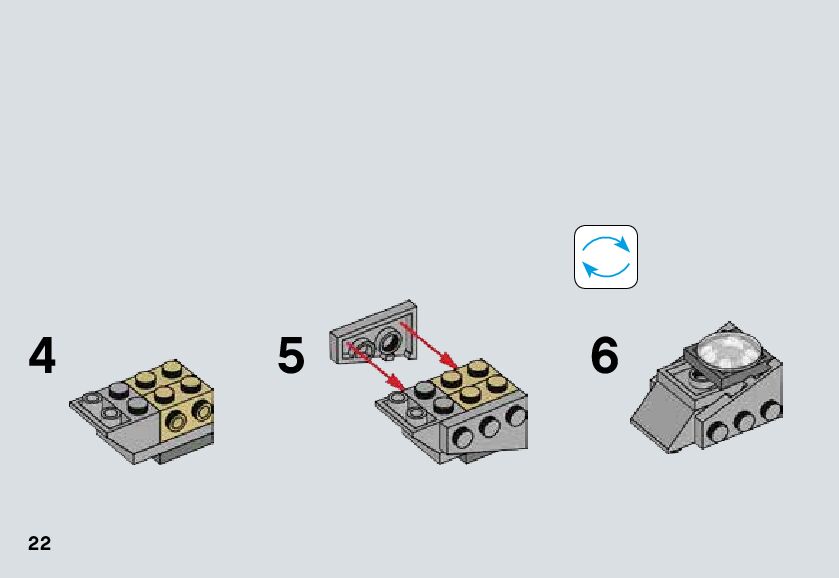 4

5

6

22