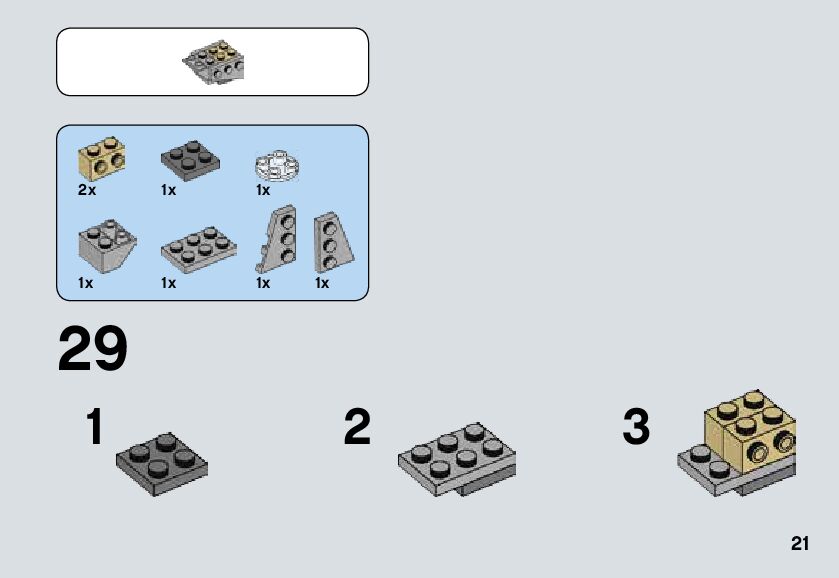 2x 1x 1x

1x 1x 1x 1x

29

1

2

3

21