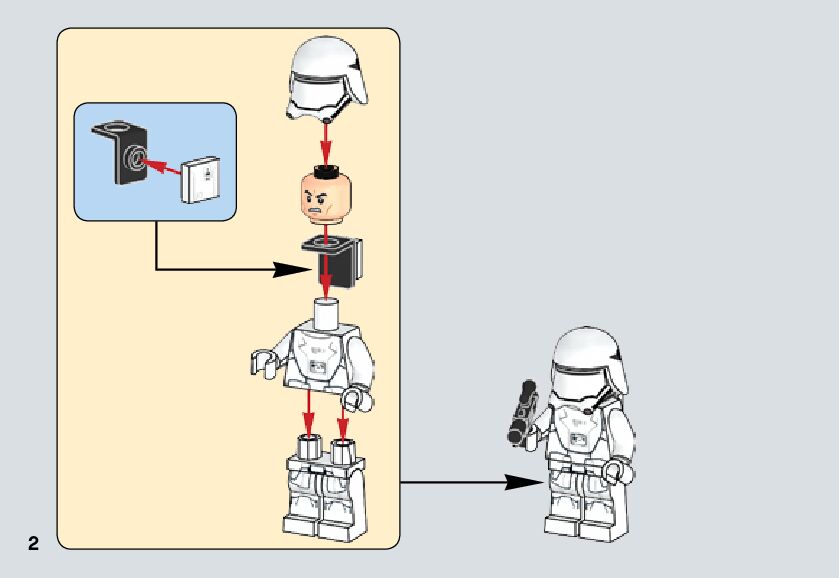 2