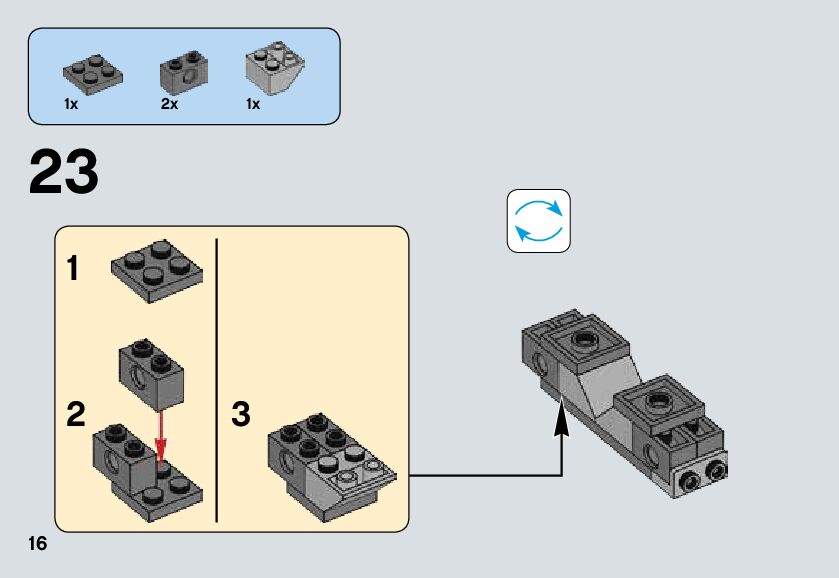 1x
2x
1x

23

1

2

3

16