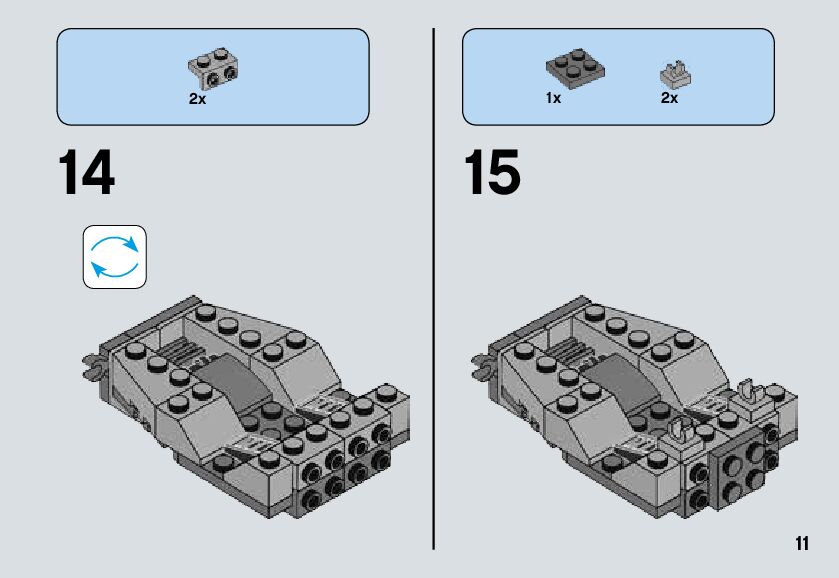 2x

14

1x

2x

15

11