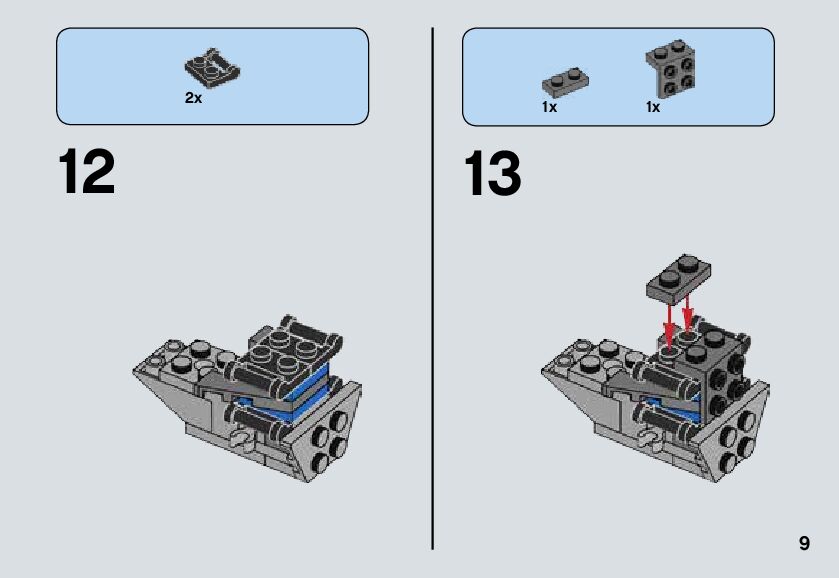 2x

12

1x 1x

13

9