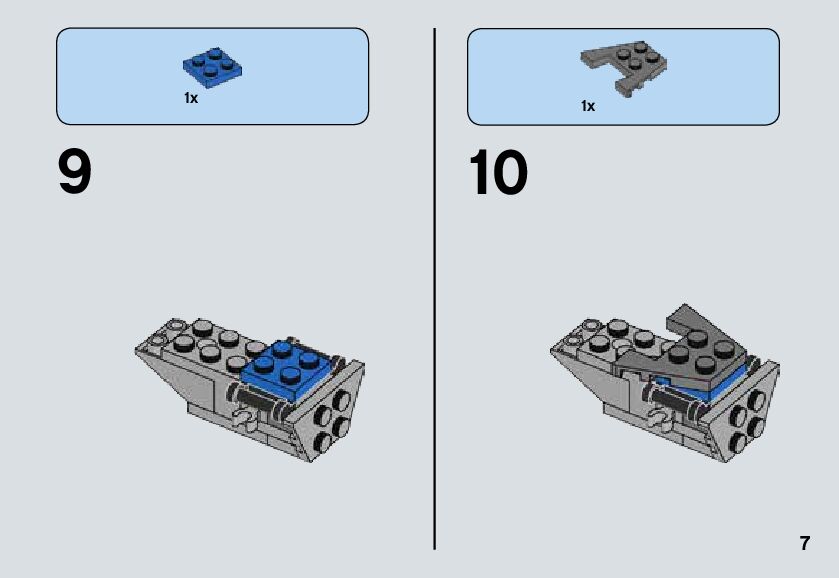 1x

9

1x

10

7