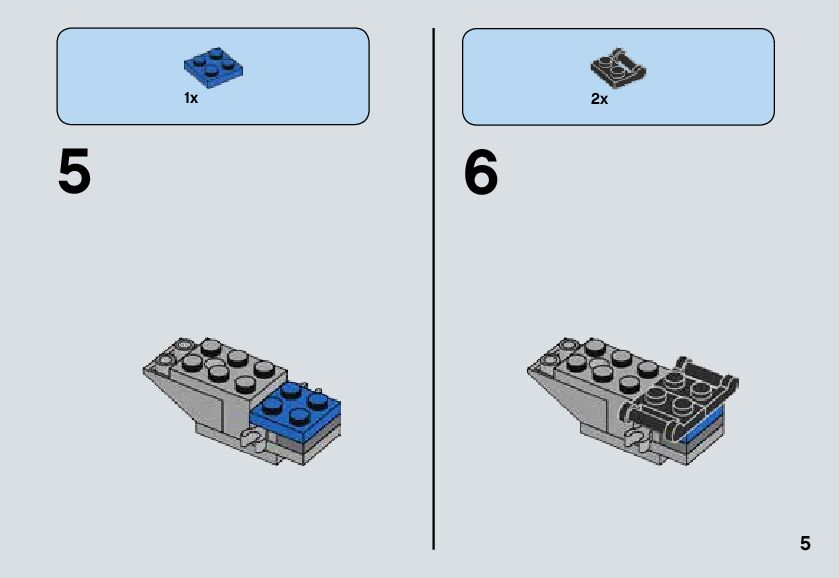 1x

5

2x

6

5