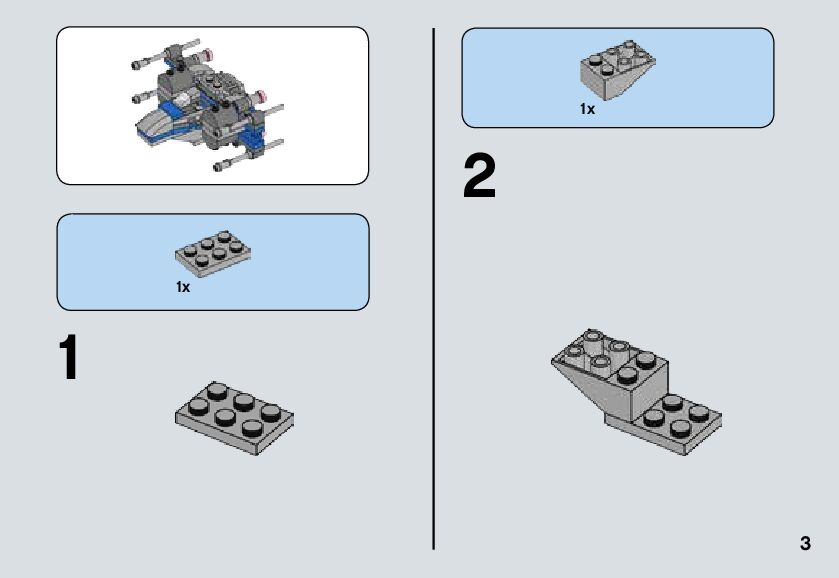 1x

1

1x

2

3