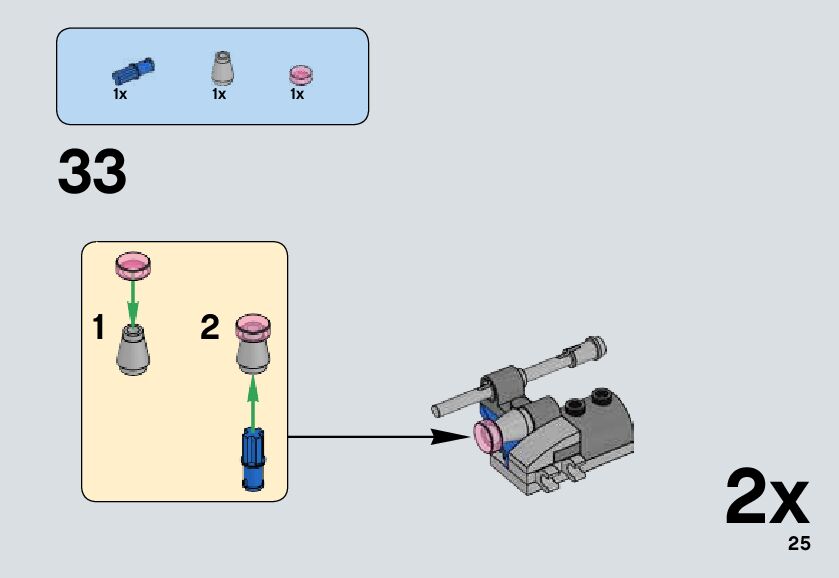 1x 1x 1x

33

1

2

2x

25