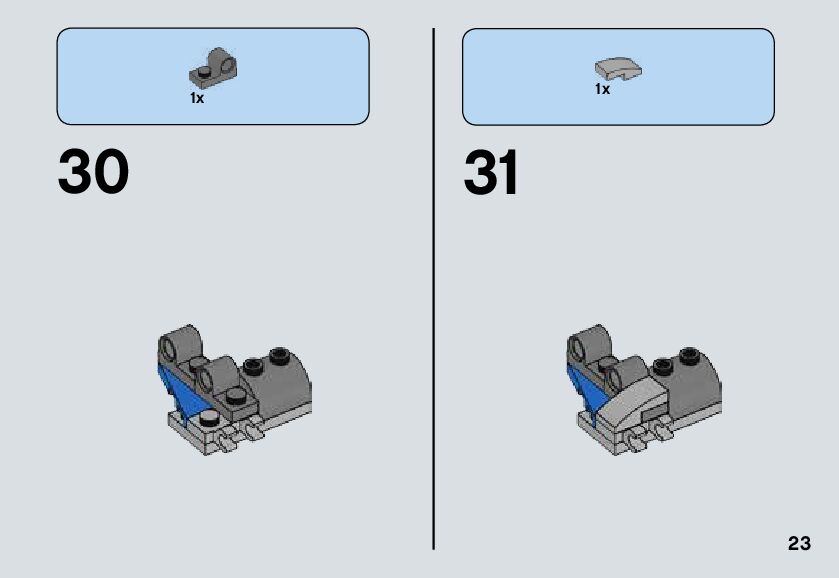 1x

30

1x

31

23