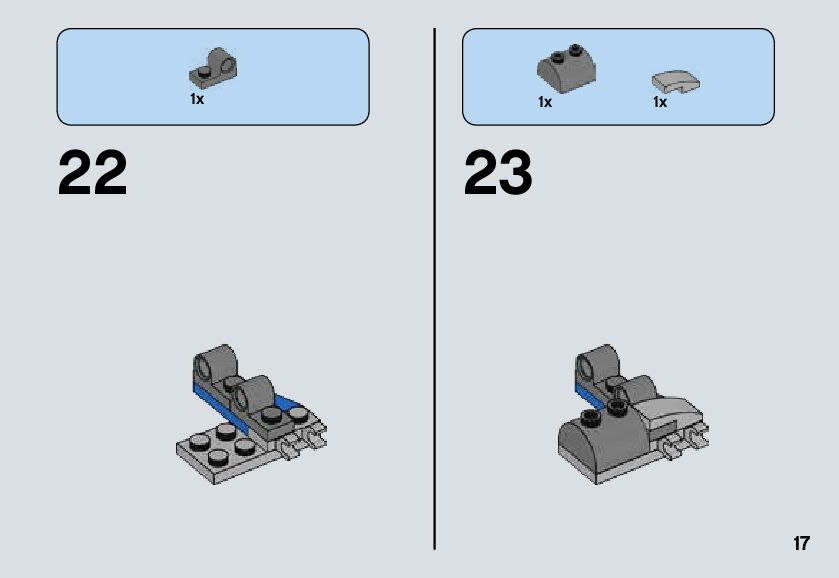 1x

22

1x 1x

23

17