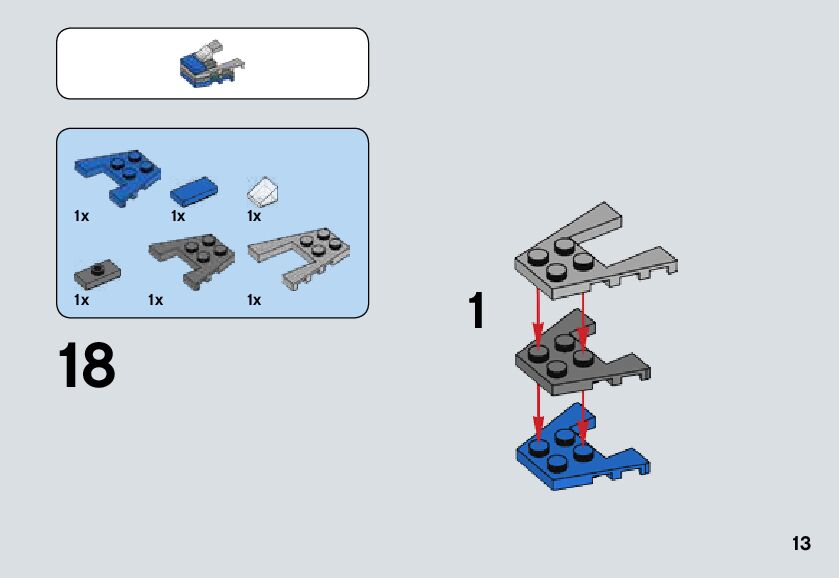 1x 1x 1x

1x 1x 1x

18

1

13