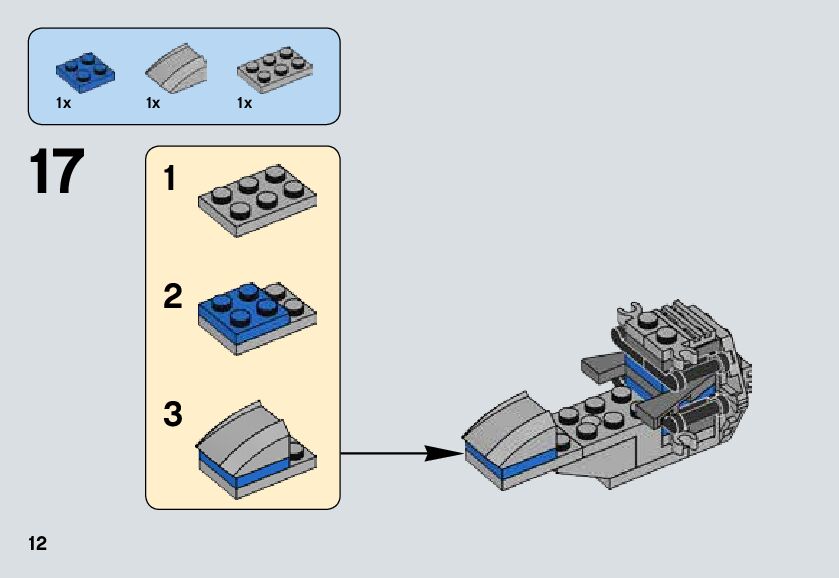 1x 1x 1x

17

1

2

3

12