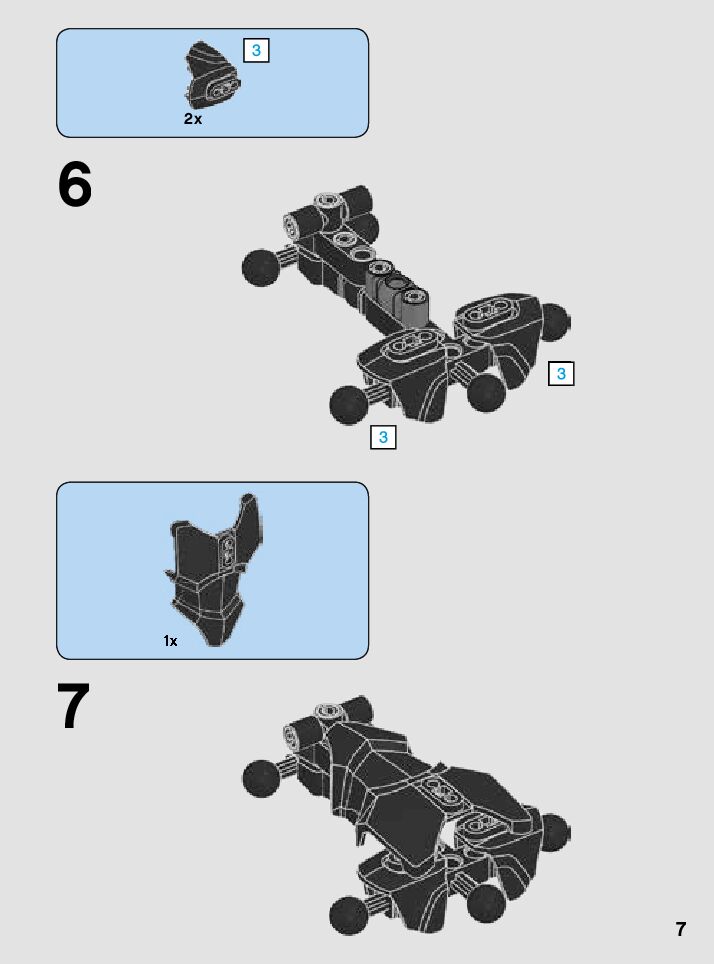 3
2x

6

3

3

1x

7

7