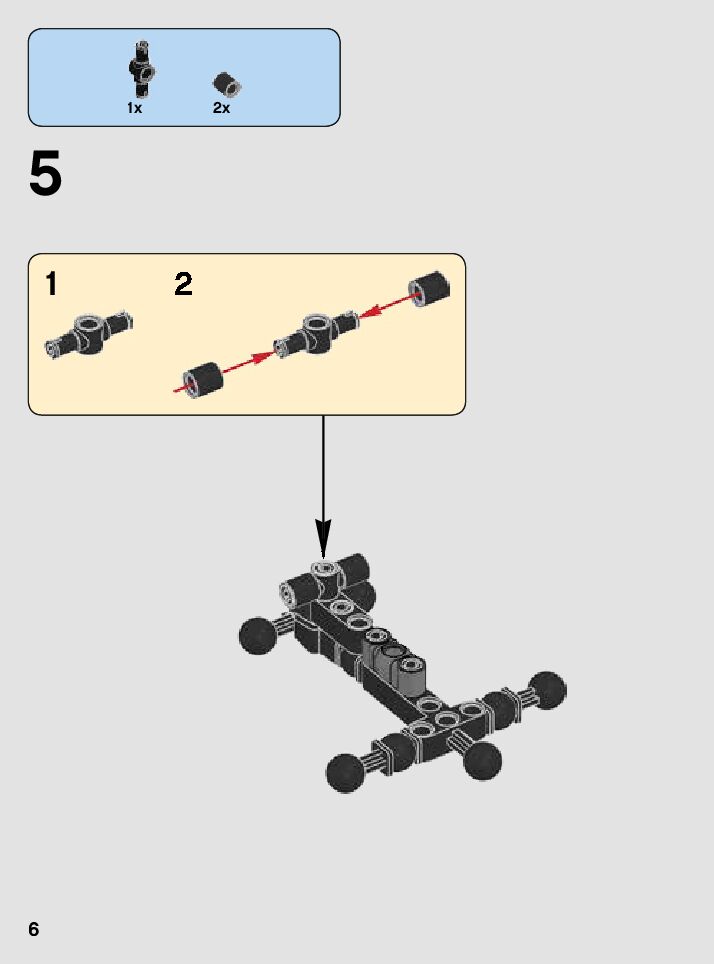 1x 2x

5

1

2

6