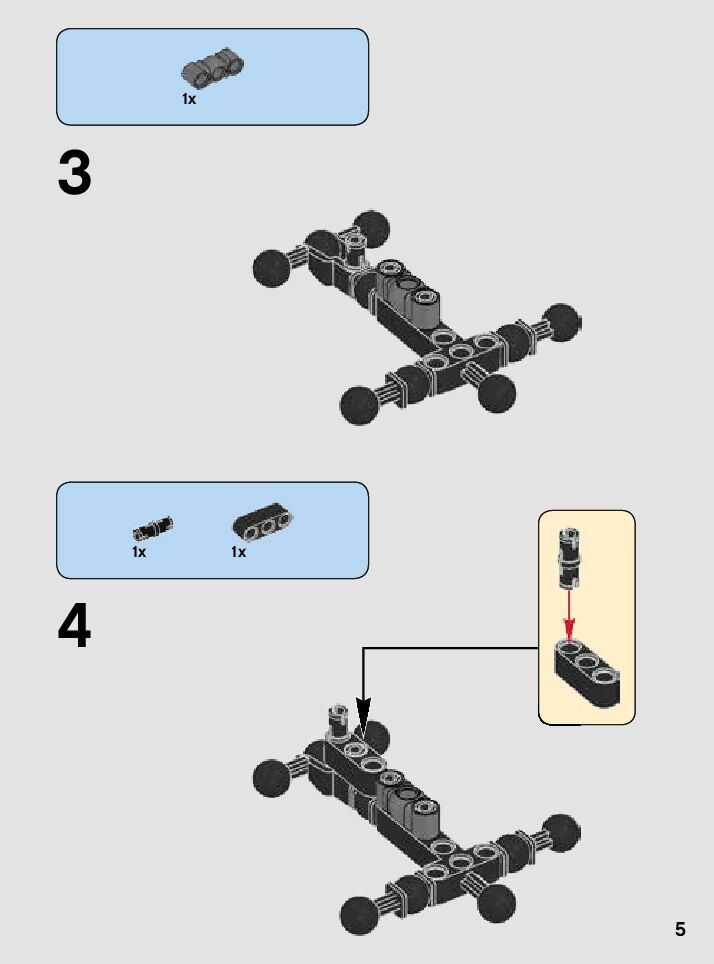 1x

3

1x 1x

4

5