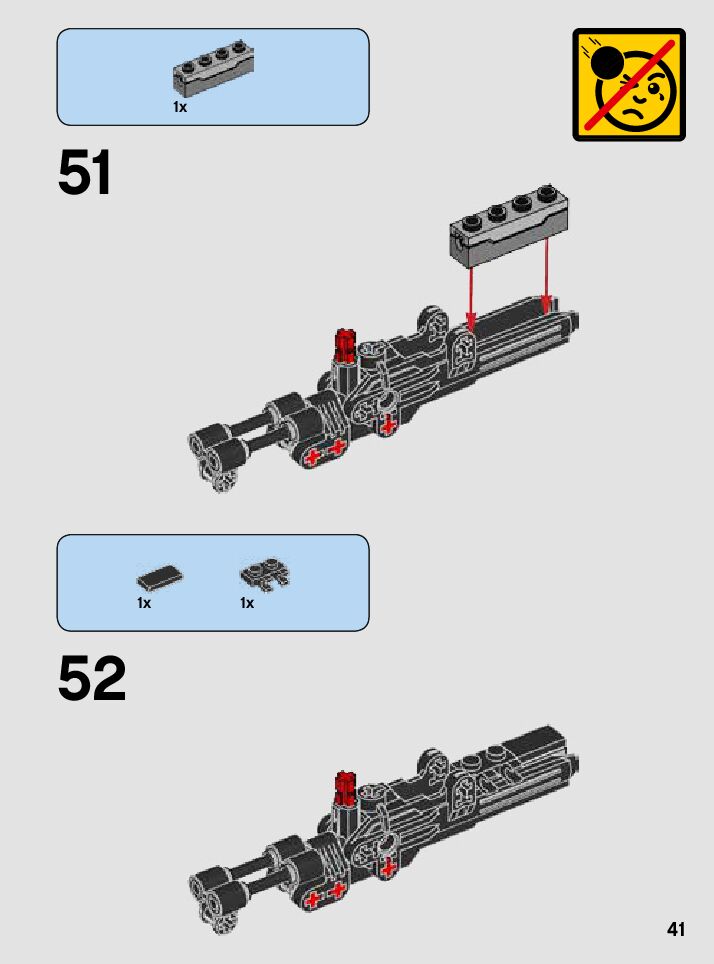 1x

51

1x 1x

52

41