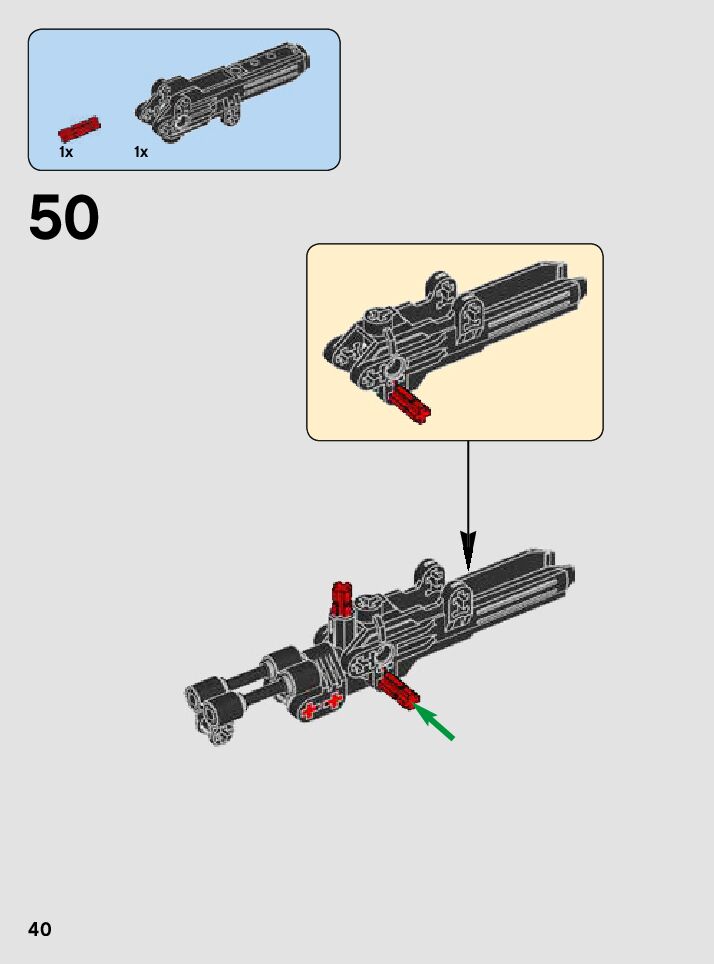 1x 1x

50

40