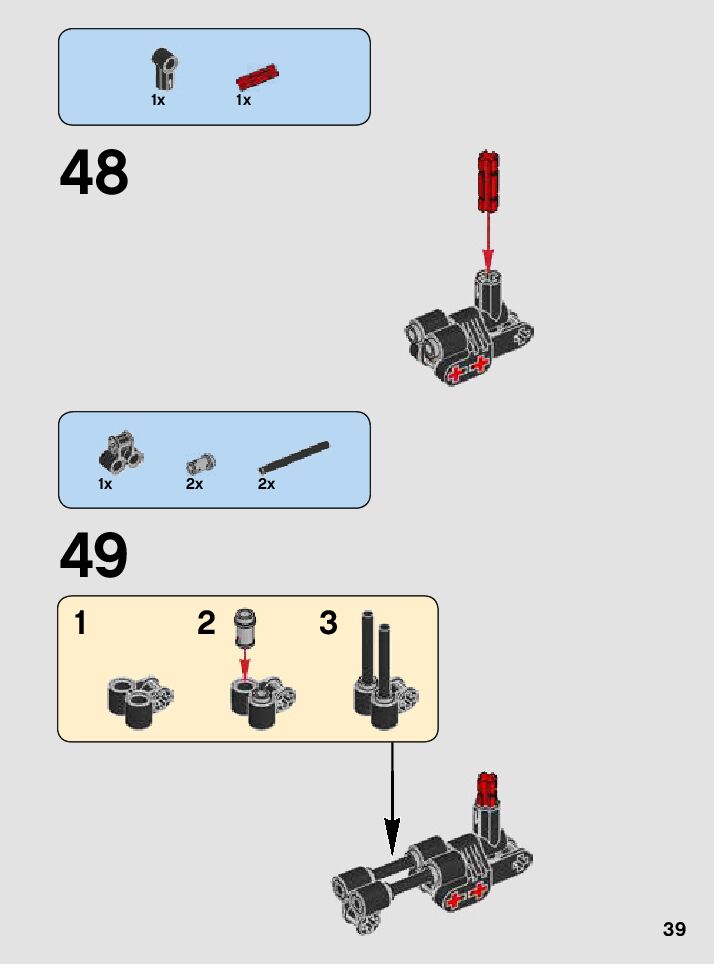 1x 1x

48

1x 2x 2x

49

1 2 3

39