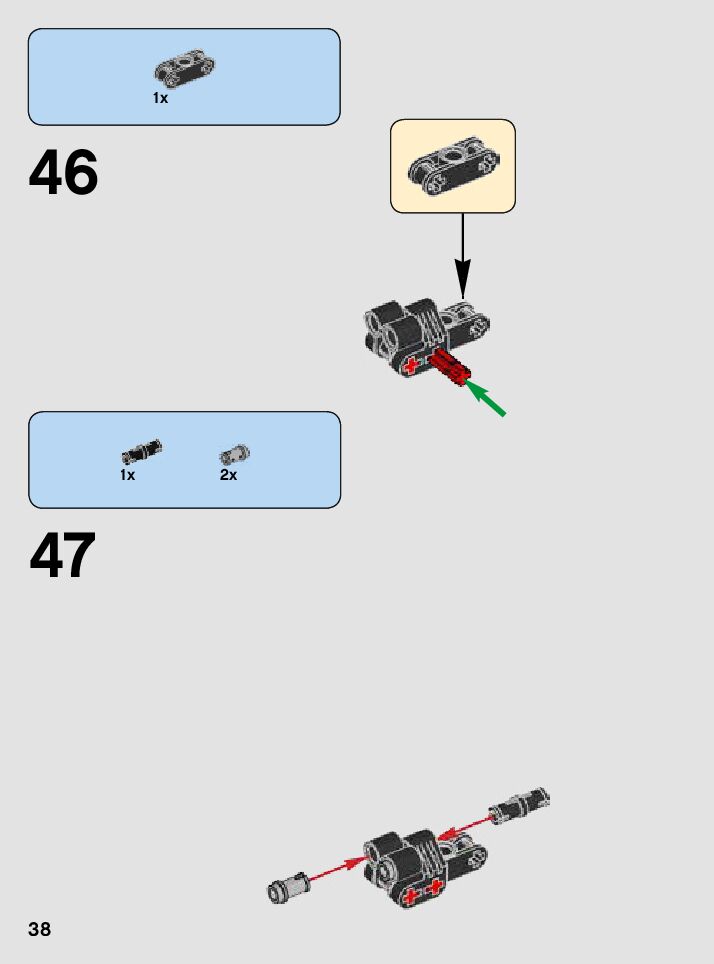 1x

46

1x

2x

47

38