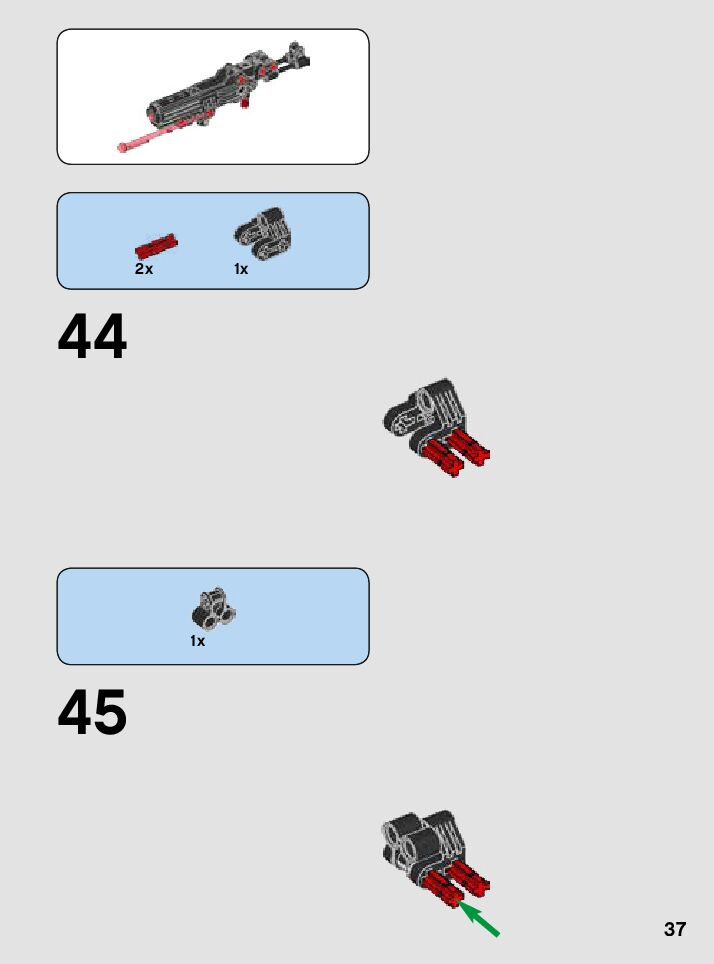 2x
1x

44

1x

45

37