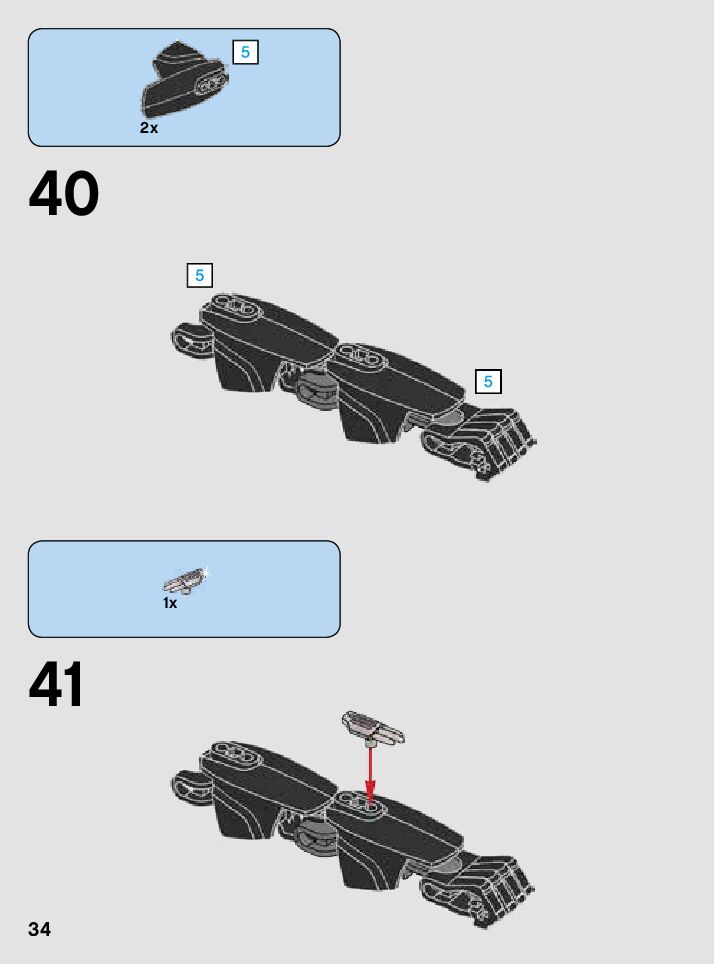 5
2x

40

5

5

1x

41

34