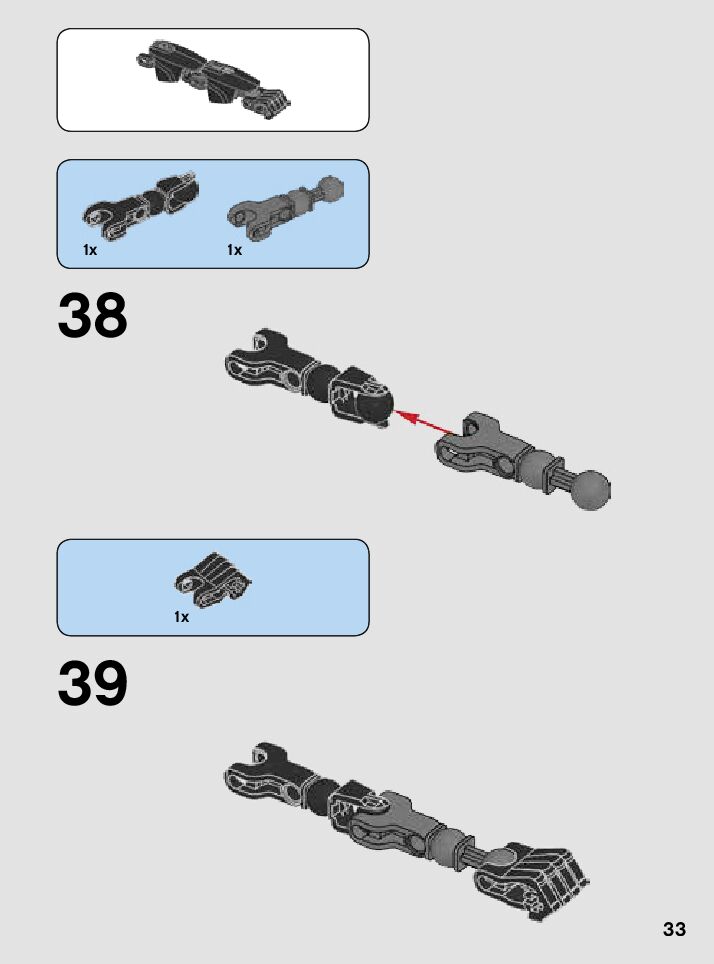 1x

1x

38

1x

39

33