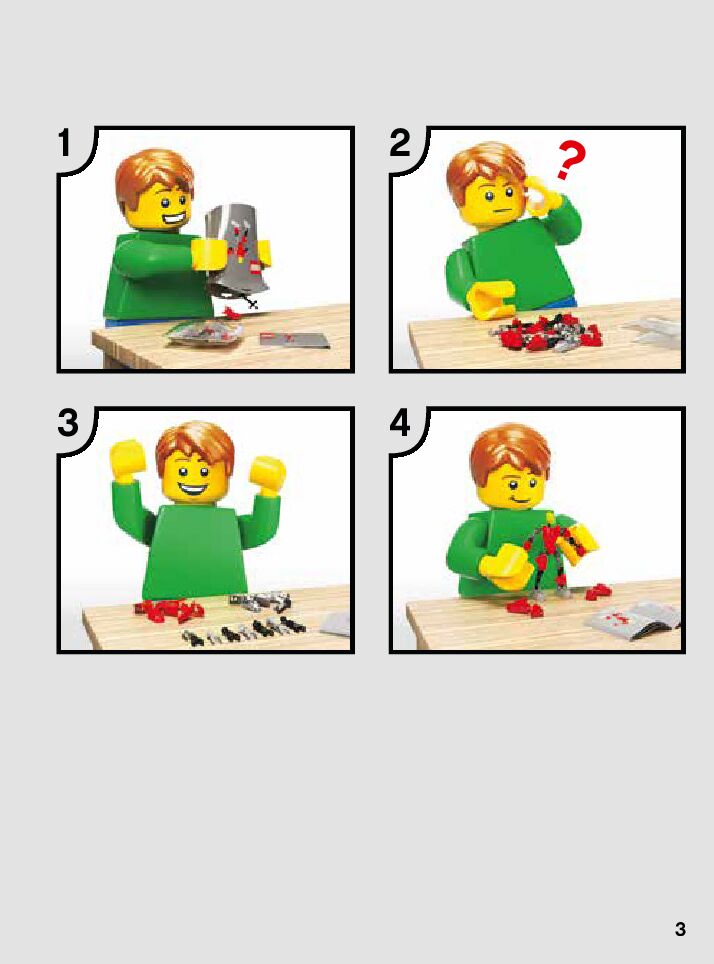 1

2
?

3

4

3