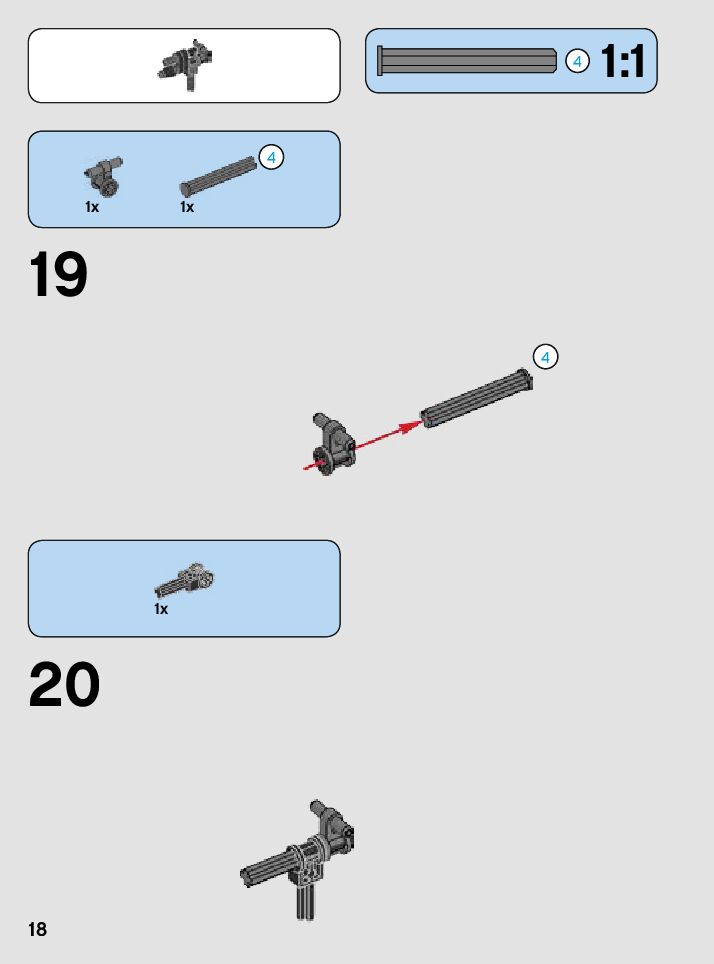 4 1:1

1x 1x 4

19

4

1x

20

18