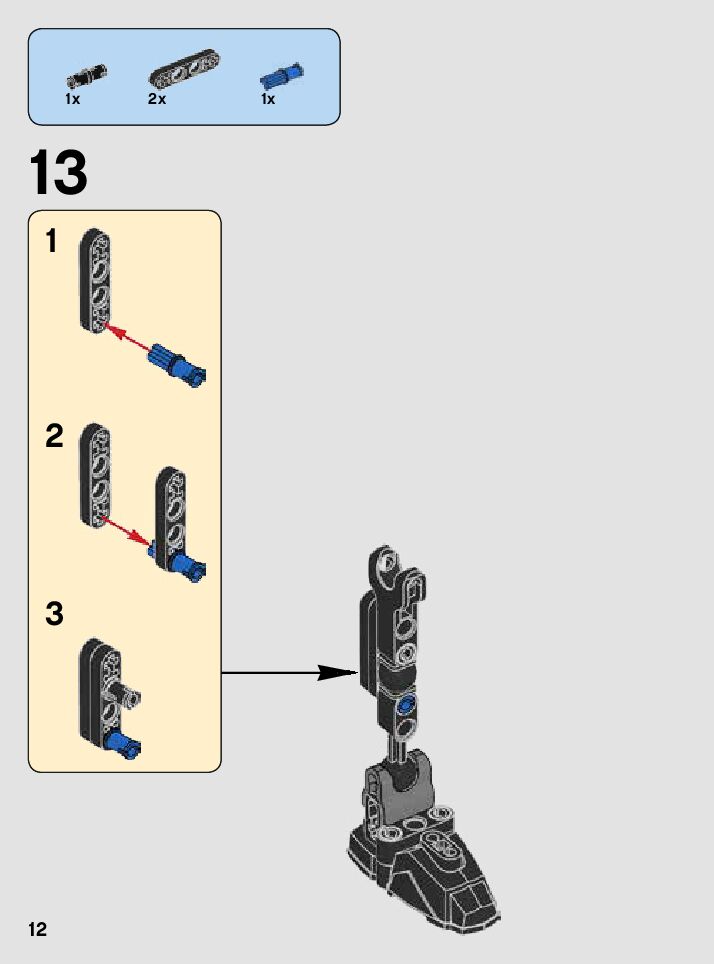 1x 2x 1x

13

1

2

3

12