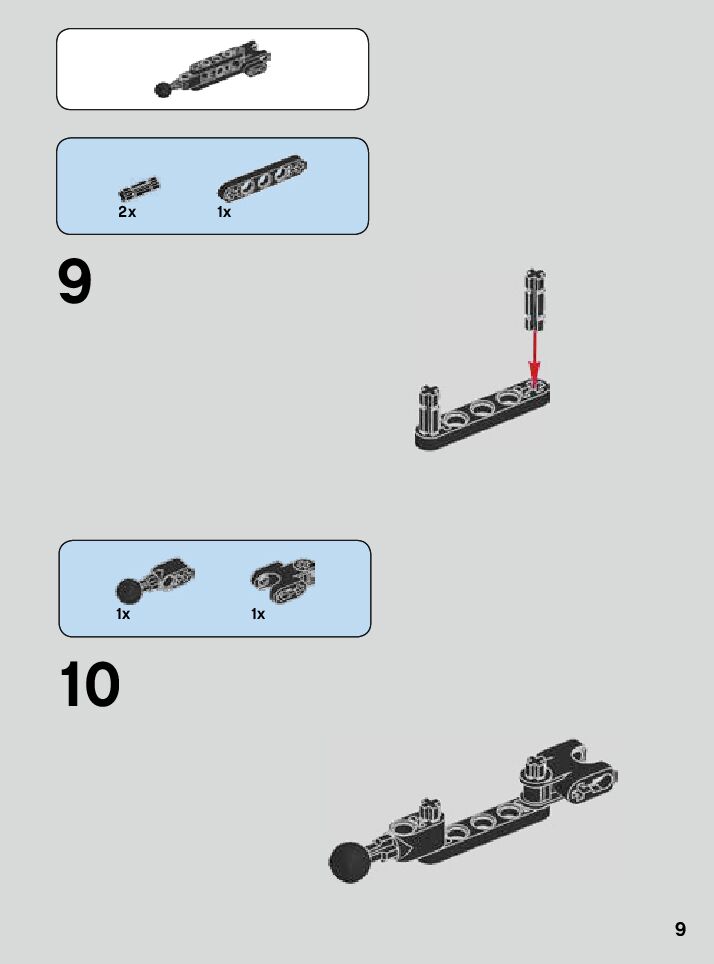 2x 1x

9

1x 1x

10

9