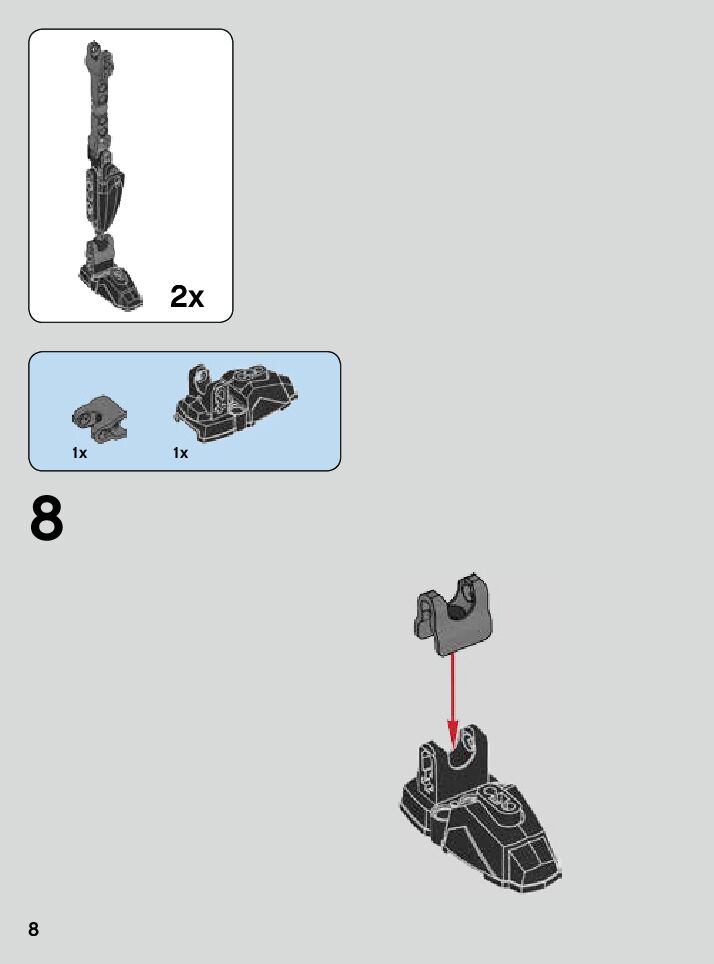 2x

1x 1x

8

8