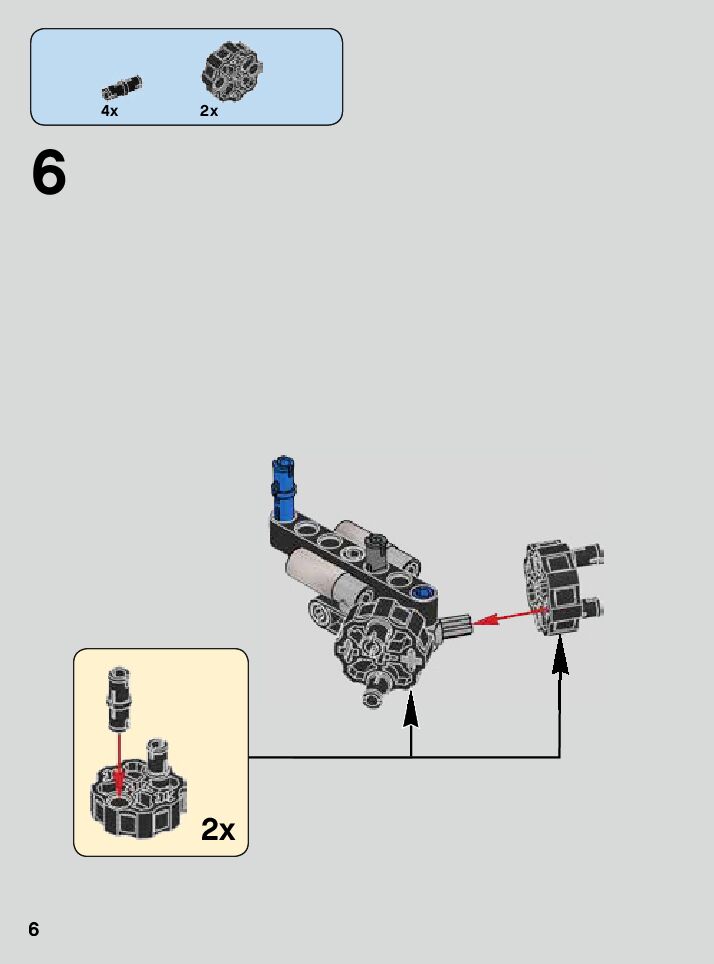 4x
2x

6

2x

6