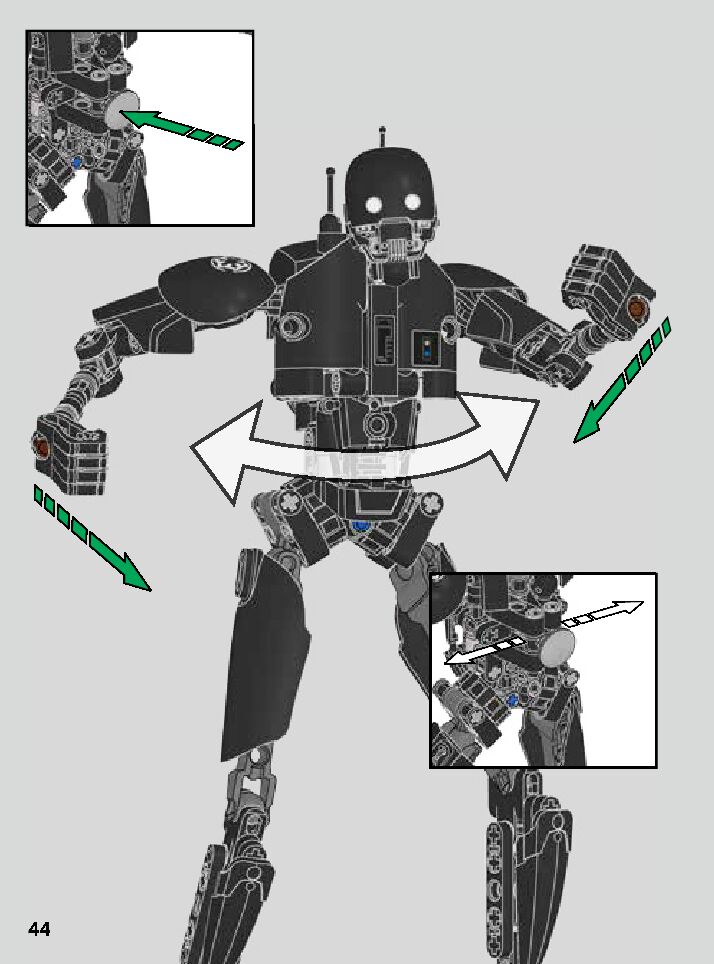 44