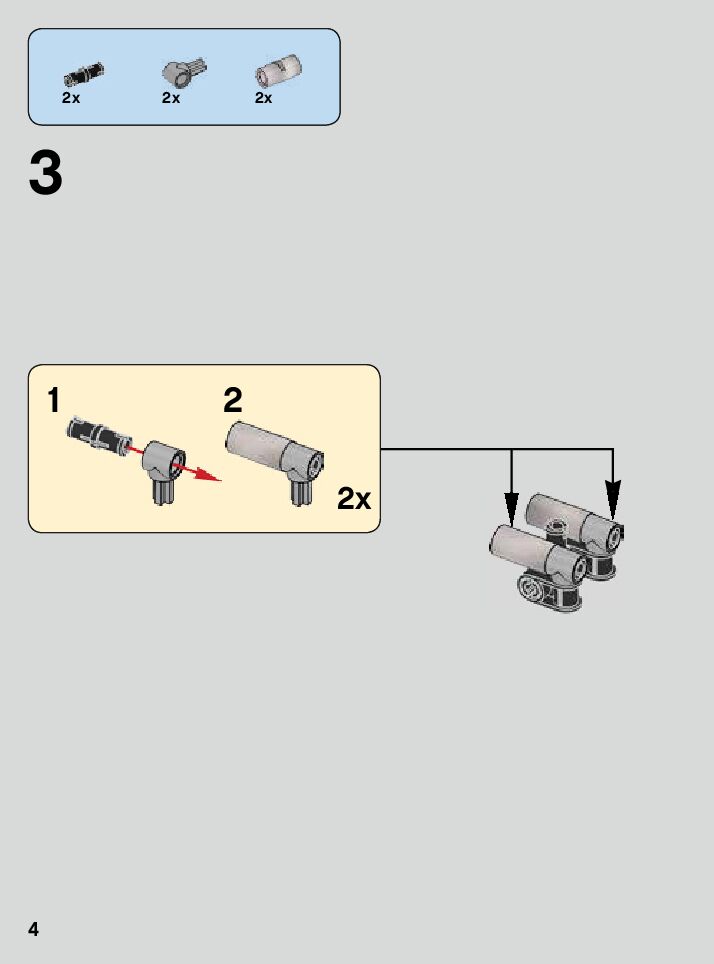 2x 2x 2x

3

1

2

2x

4