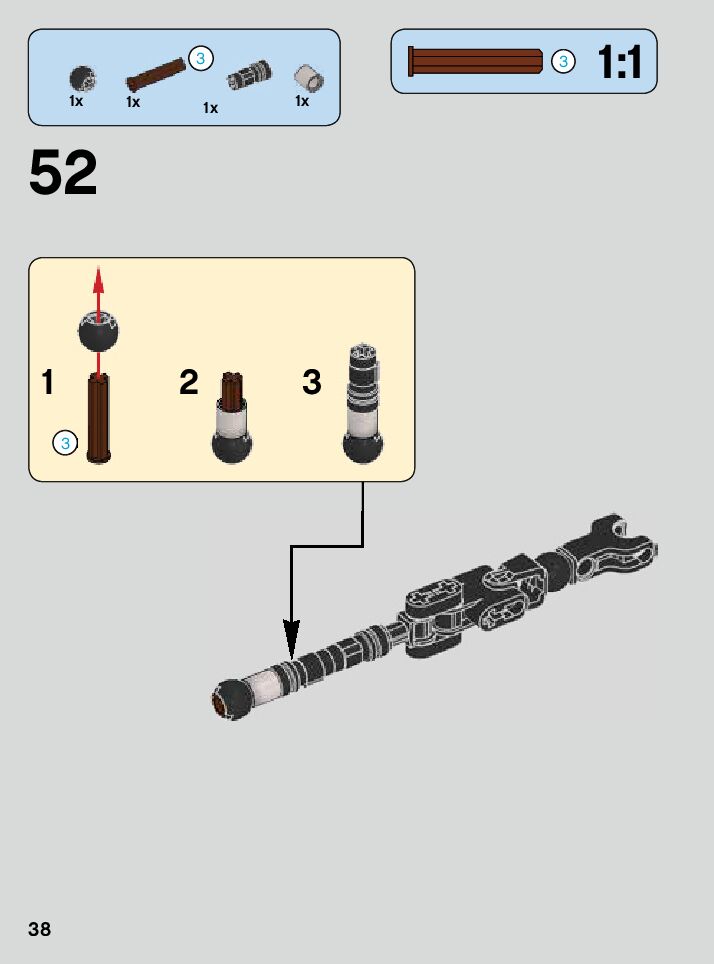 1x
3
1x
1x
1x

3
1:1

52

1
3
2
3

38