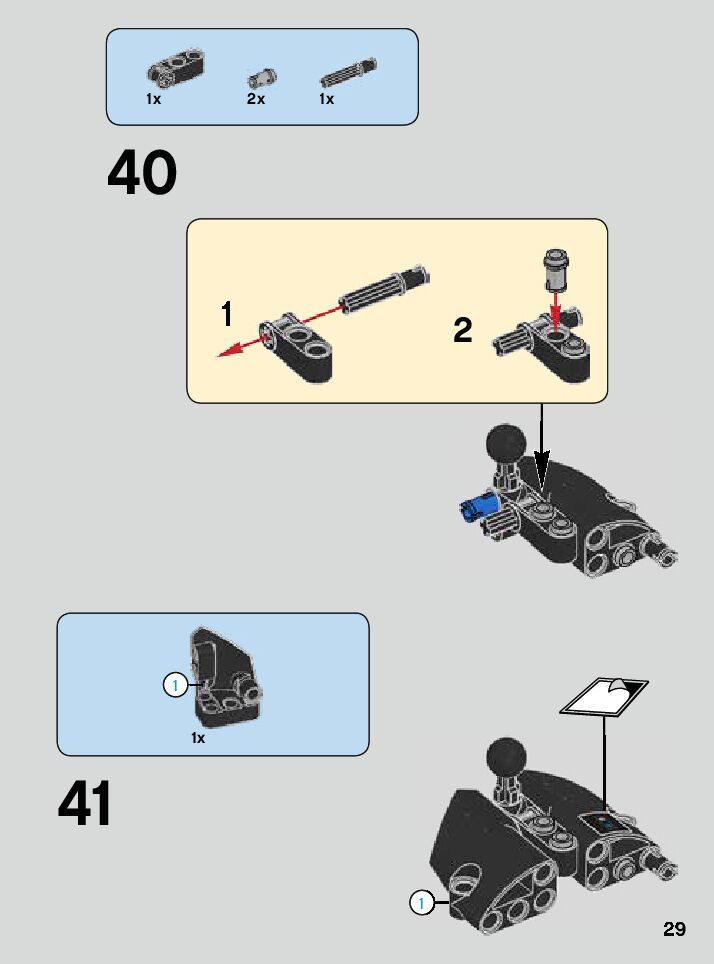 1x 2x 1x

40

1

2

1

1x

41

1

29