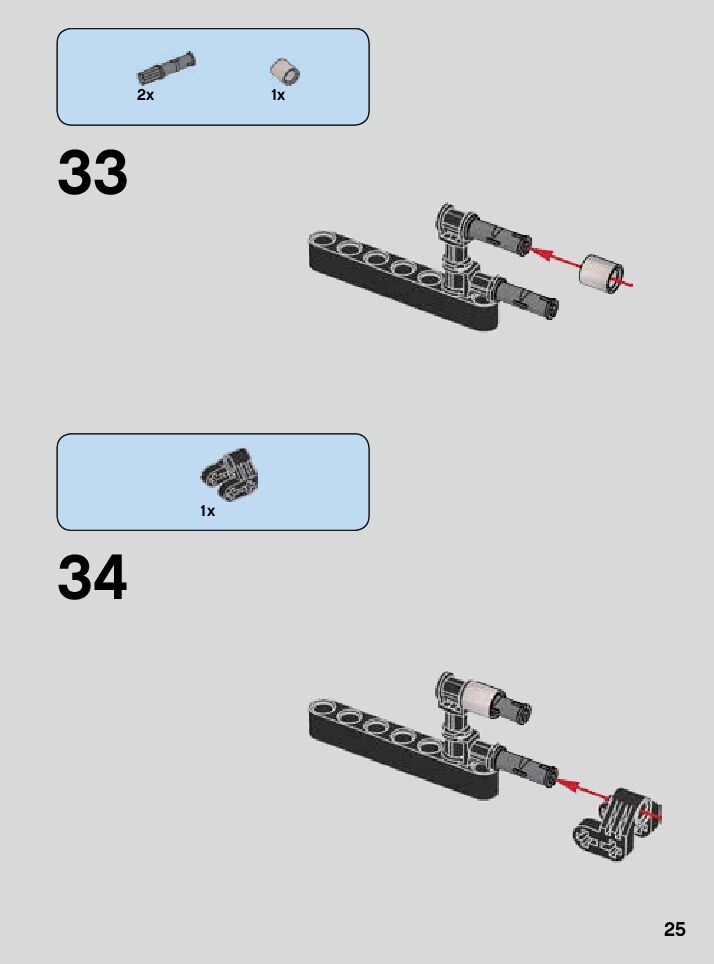 2x 1x

33

1x

34

25