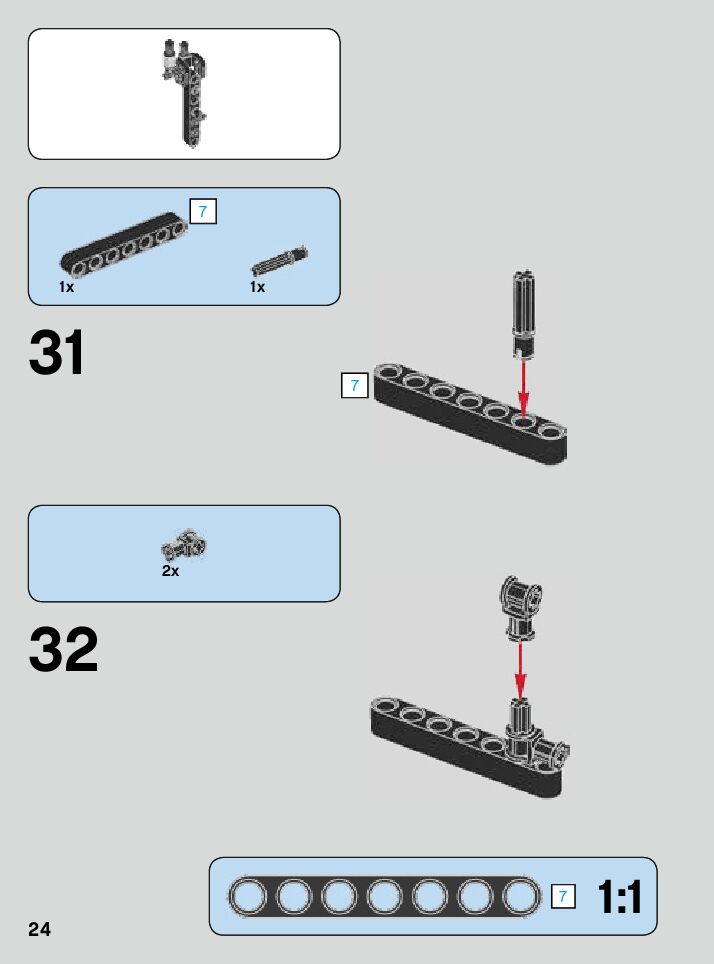 7

1x

1x

31

7

2x

32

7

1:1

24