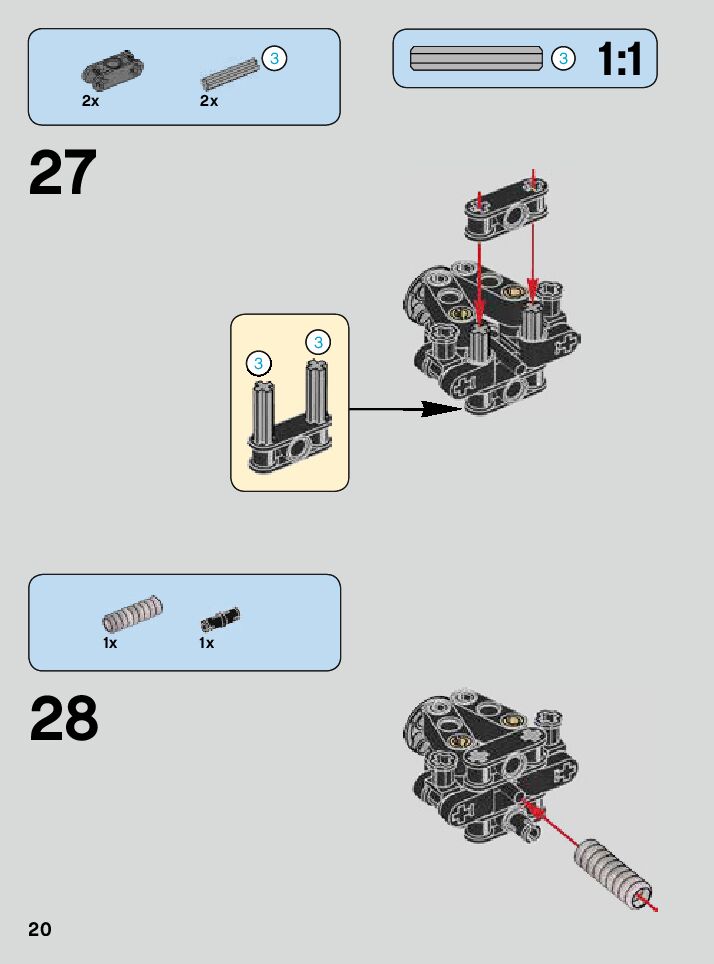 2x
3
2x

3
1:1

27

3
3

1x
1x

28

20