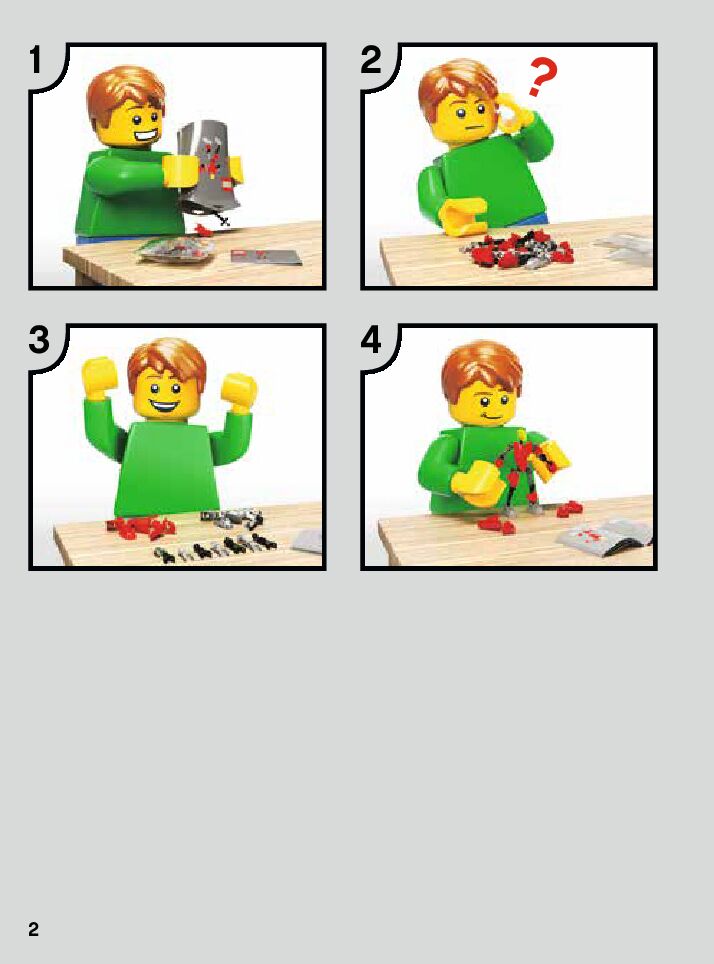 1

2

?

3

4

2