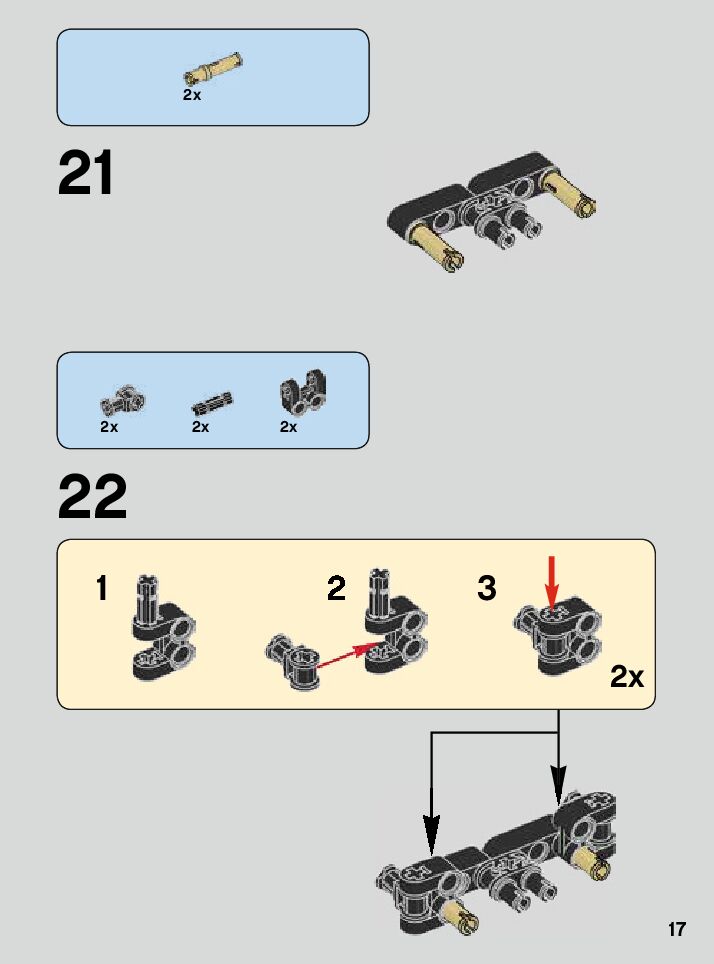 2x

21

2x
2x
2x

22

1
2
3
2x

17