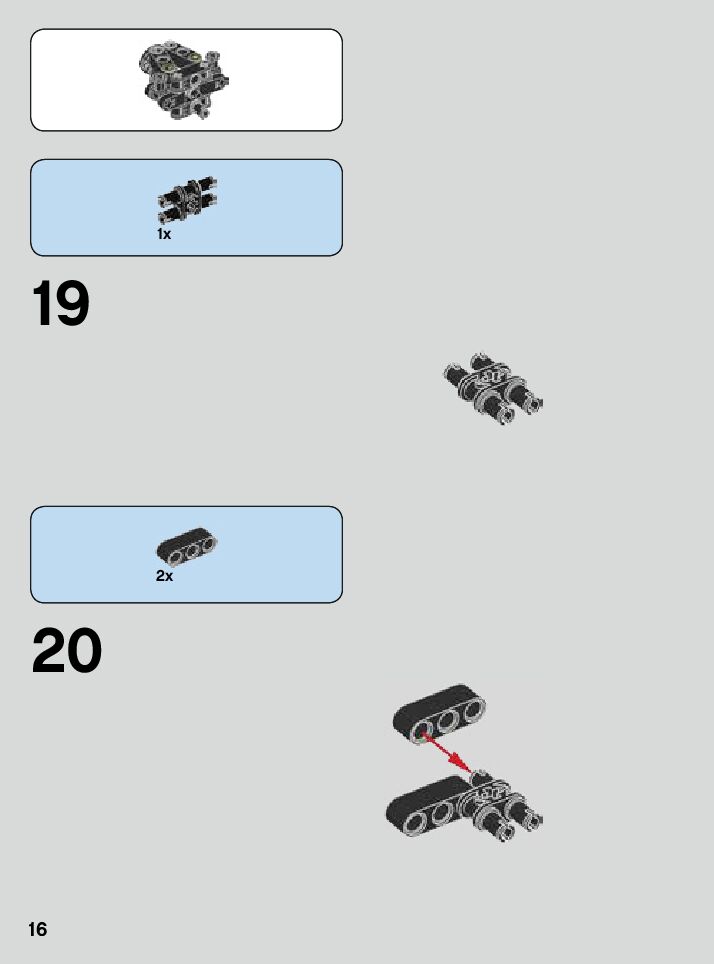 1x

19

2x

20

16