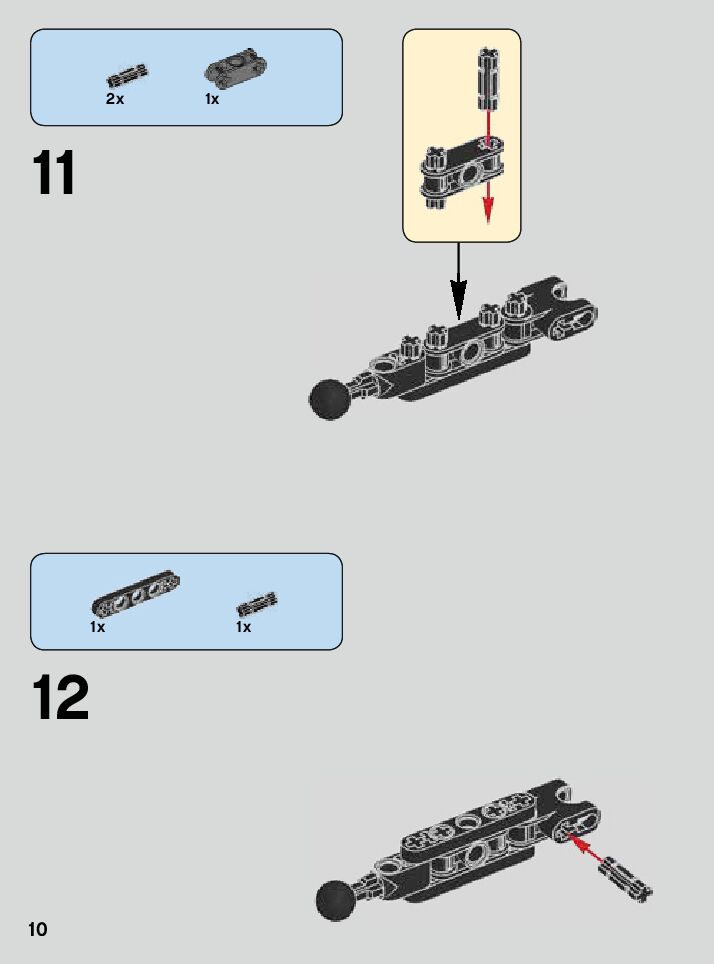 2x 1x

11

1x 1x

12

10